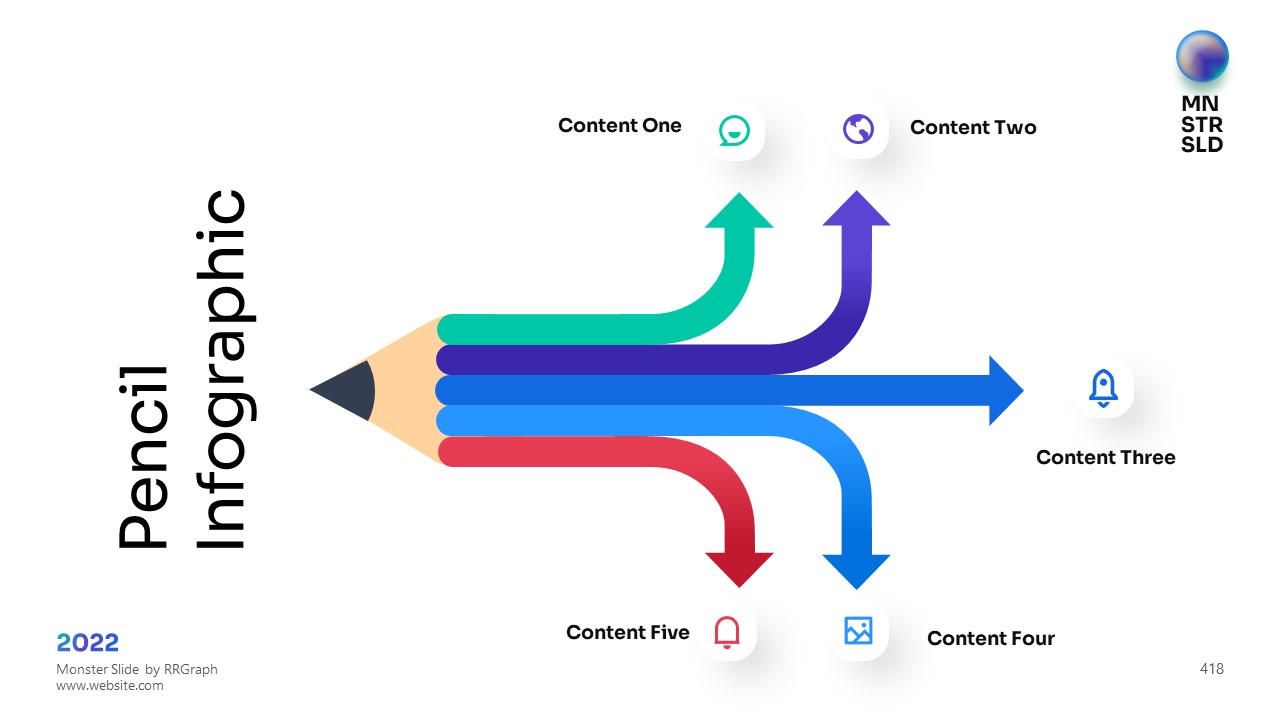 Pencil Infographic

Content One

Content Two

MN
STR
SLD

Content Three

Content Five

Content Four

2022
Monster Slide by RRGraph
www.website.com

418